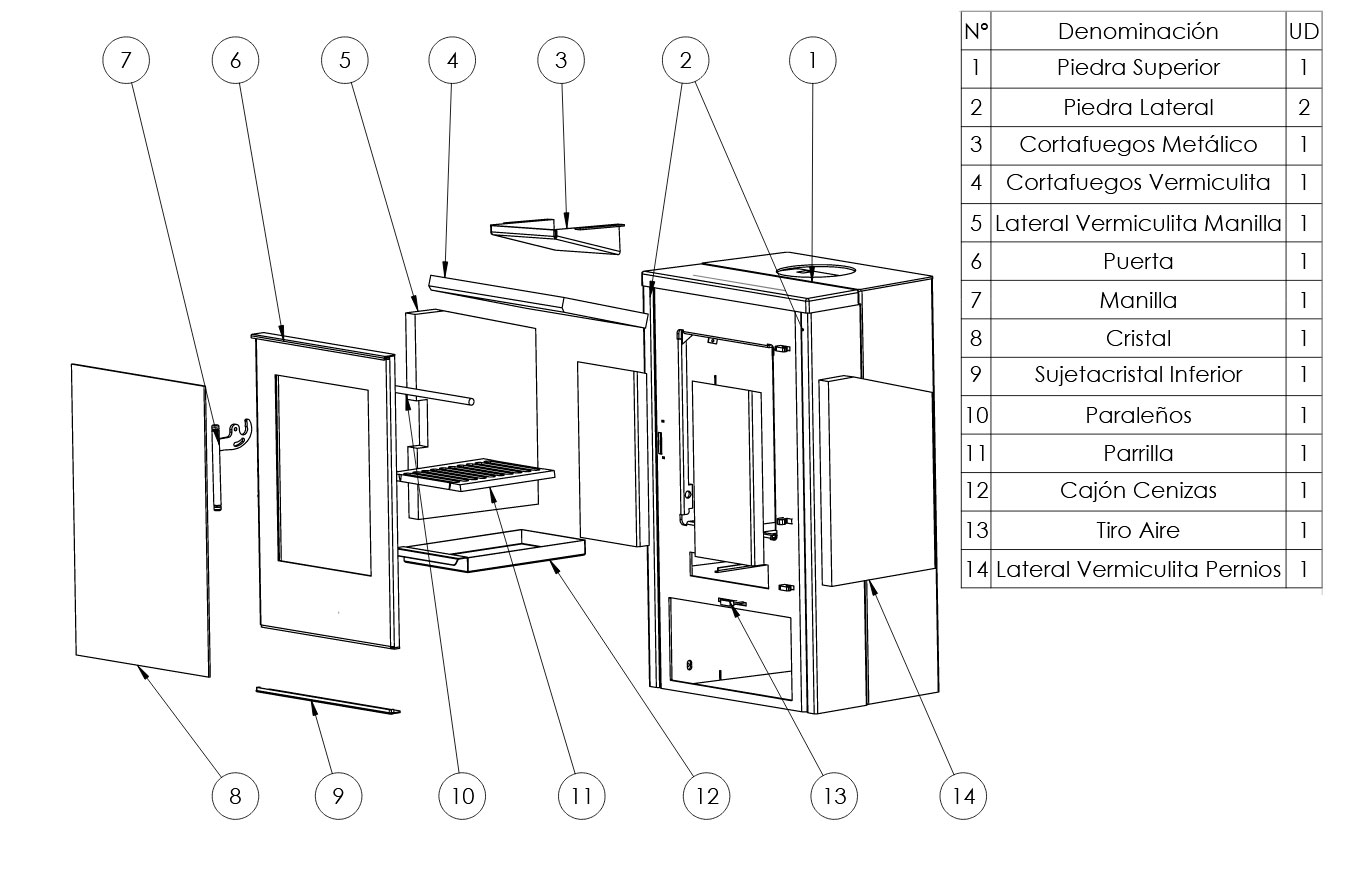 7 6 5 4 3 2 1

8 9 10 11 12 13 14

| N° | Denominación | UD |
|---|---|---|
| 1 | Piedra Superior | 1 |
| 2 | Piedra Lateral | 2 |
| 3 | Cortafuegos Metálico | 1 |
| 4 | Cortafuegos Vermiculita | 1 |
| 5 | Lateral Vermiculita Manilla | 1 |
| 6 | Puerta | 1 |
| 7 | Manilla | 1 |
| 8 | Cristal | 1 |
| 9 | Sujetacristal Inferior | 1 |
| 10 | Paraleños | 1 |
| 11 | Parrilla | 1 |
| 12 | Cajón Cenizas | 1 |
| 13 | Tiro Aire | 1 |
| 14 | Lateral Vermiculita Pernios | 1 |